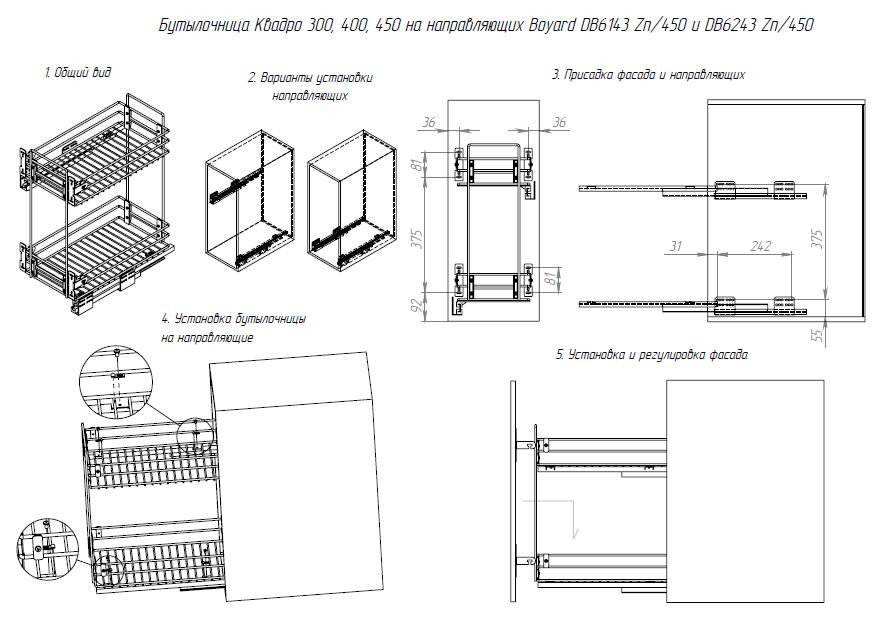 Бутылочница Квадро 300, 400, 450 на направляющих Boyard DB6143 Zn/450 и DB6243 Zn/450

1. Общий вид

2. Варианты установки направляющих

3. Присадка фасада и направляющих

36
36
81
375
81
92

31
242
375
55

4. Установка бутылочницы на направляющие

5. Установка и регулировка фасада